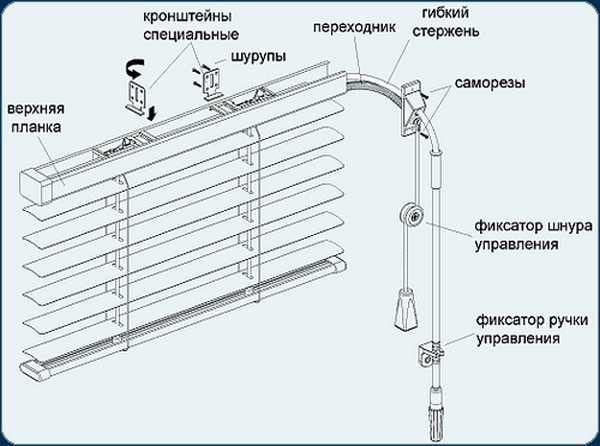 кронштейны специальные

шурупы

переходник

гибкий стержень

саморезы

верхняя планка

фиксатор шнура управления

фиксатор ручки управления