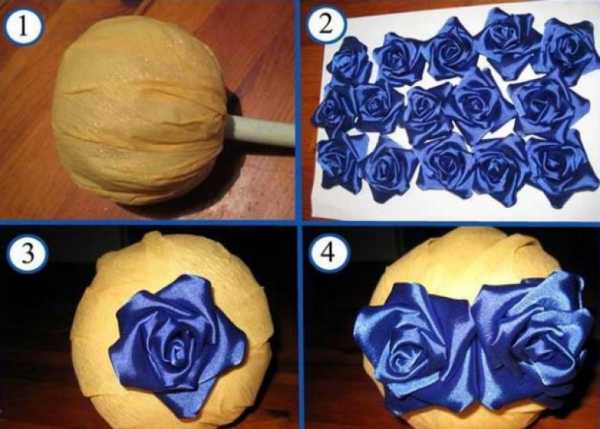 1

2

3

4