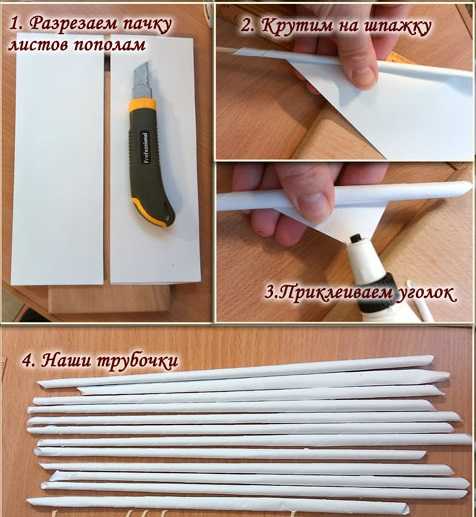 1. Разрезаем пачку листов пополам

Professional

2. Крутим на шпажку

3.Приклеиваем уголок

4. Наши трубочки