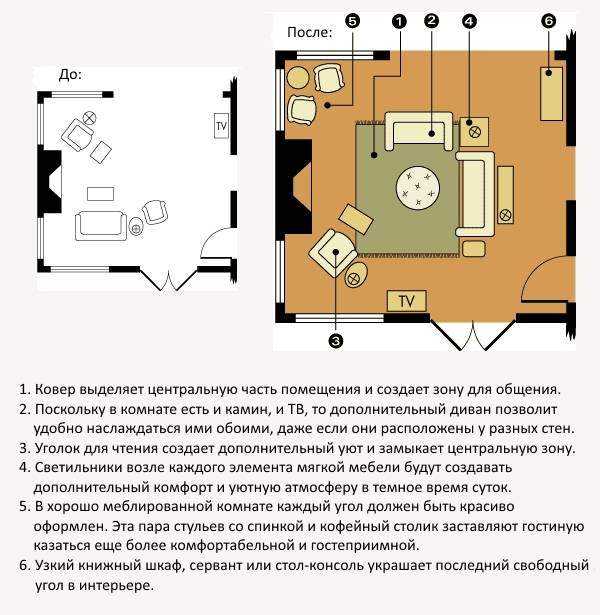 До:

TV

После:

5 1 2 4 6

TV

3

1. Ковер выделяет центральную часть помещения и создает зону для общения.
2. Поскольку в комнате есть и камин, и ТВ, то дополнительный диван позволит удобно наслаждаться ими обоими, даже если они расположены у разных стен.
3. Уголок для чтения создает дополнительный уют и замыкает центральную зону.
4. Светильники возле каждого элемента мягкой мебели будут создавать дополнительный комфорт и уютную атмосферу в темное время суток.
5. В хорошо меблированной комнате каждый угол должен быть красиво оформлен. Эта пара стульев со спинкой и кофейный столик заставляют гостиную казаться еще более комфортабельной и гостеприимной.
6. Узкий книжный шкаф, сервант или стол-консоль украшает последний свободный угол в интерьере.