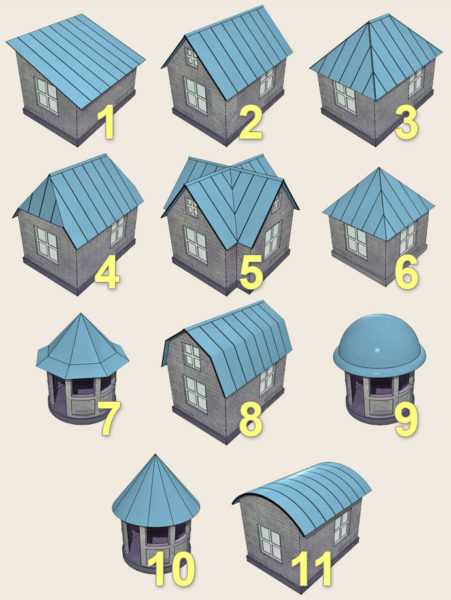 1
2
3
4
5
6
7
8
9
10
11