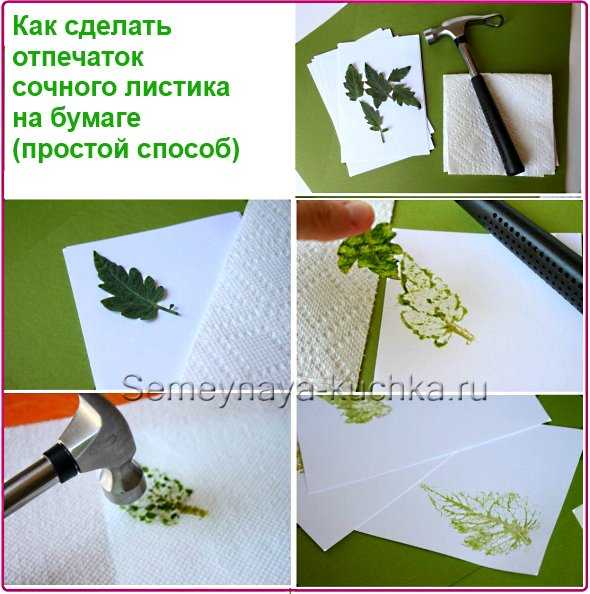 Как сделать отпечаток сочного листика на бумаге (простой способ)

Semeynaya-kuchka.ru