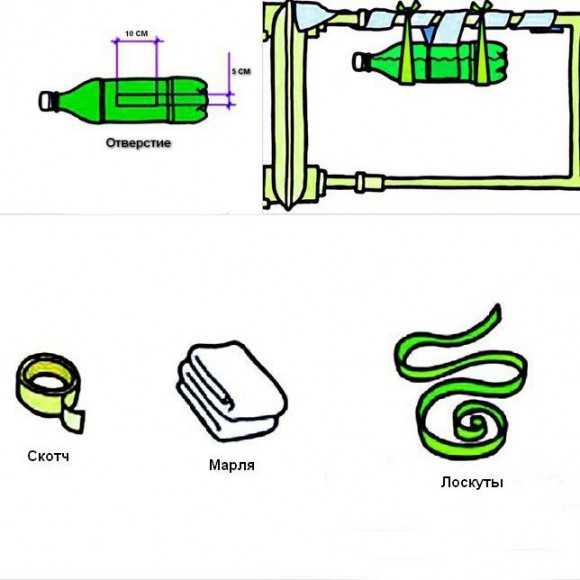 10 СМ

5 СМ

Отверстие

Скотч

Марля

Лоскуты