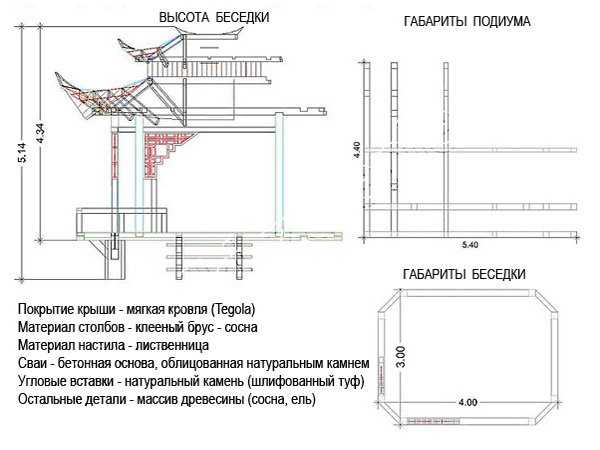 ВЫСОТА БЕСЕДКИ

5.14

4.34

ГАБАРИТЫ ПОДИУМА

4.40

5.40

ГАБАРИТЫ БЕСЕДКИ

3.00

4.00

Покрытие крыши - мягкая кровля (Tegola)
Материал столбов - клееный брус - сосна
Материал настила - лиственница
Сваи - бетонная основа, облицованная натуральным камнем
Угловые вставки - натуральный камень (шлифованный туф)
Остальные детали - массив древесины (сосна, ель)