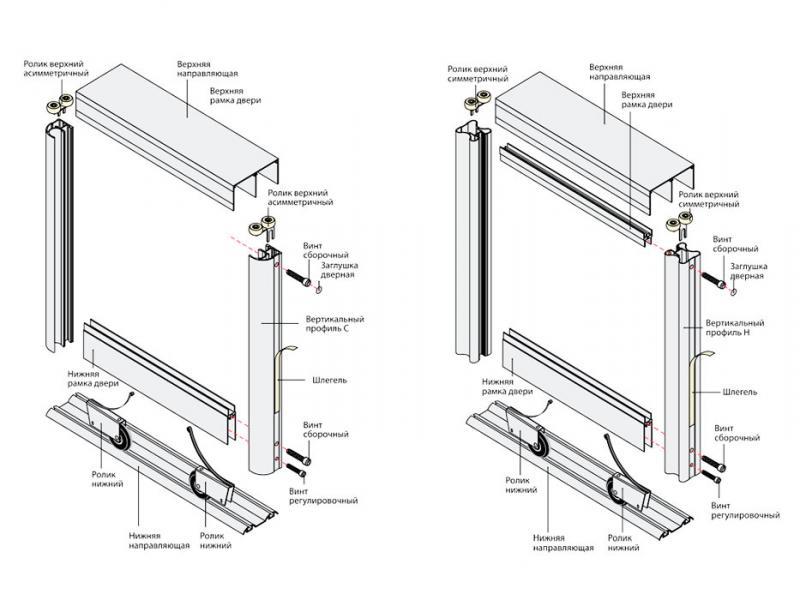 Ролик верхний асимметричный

Верхняя направляющая

Верхняя рамка двери

Ролик верхний асимметричный

Винт сборочный

Заглушка дверная

Вертикальный профиль С

Шлегель

Нижняя рамка двери

Винт сборочный

Винт регулировочный

Ролик нижний

Нижняя направляющая

Ролик нижний

Ролик верхний симметричный

Верхняя направляющая

Верхняя рамка двери

Ролик верхний симметричный

Винт сборочный

Заглушка дверная

Вертикальный профиль Н

Шлегель

Нижняя рамка двери

Винт сборочный

Винт регулировочный

Ролик нижний

Нижняя направляющая

Ролик нижний