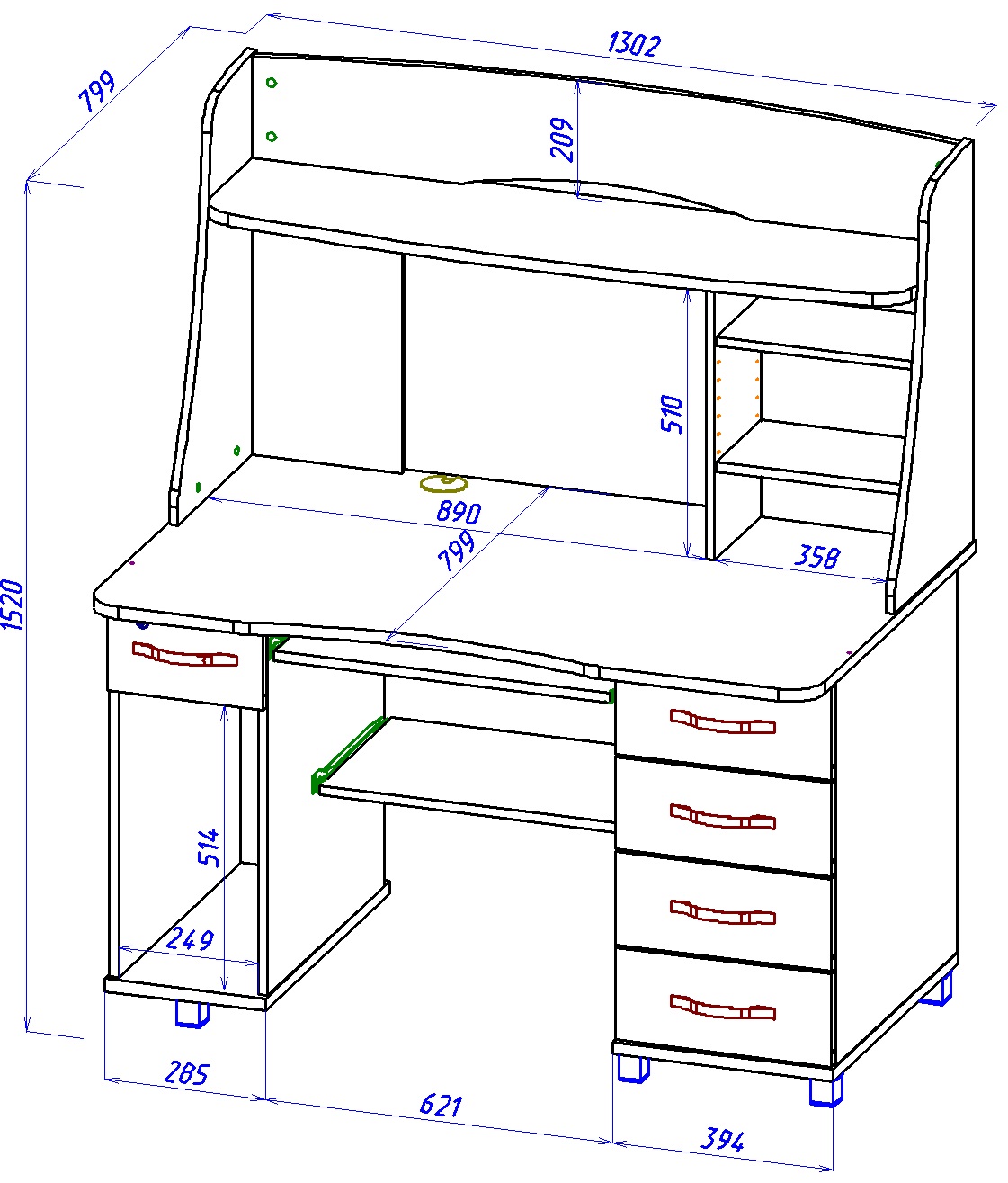 799
1302
209
1520
510
890
799
358
514
249
285
621
394